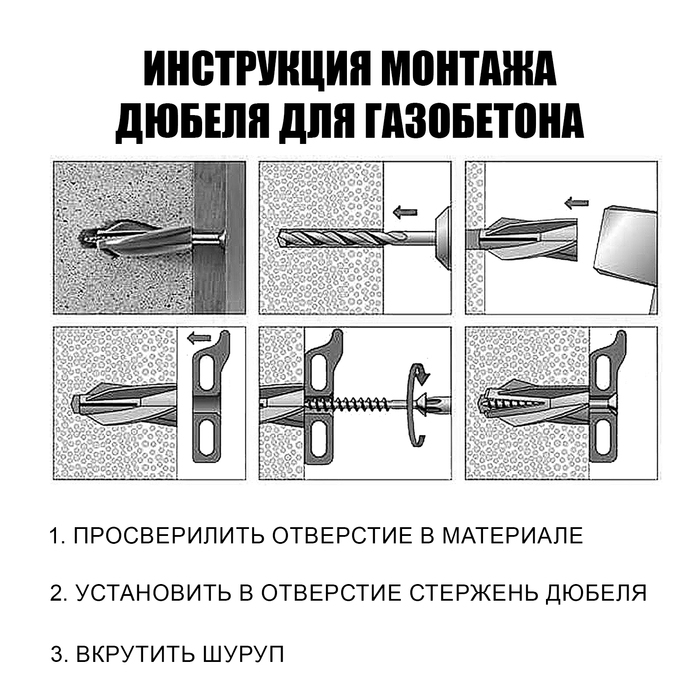 ИНСТРУКЦИЯ МОНТАЖА ДЮБЕЛЯ ДЛЯ ГАЗОБЕТОНА

1. ПРОСВЕРИЛИТЬ ОТВЕРСТИЕ В МАТЕРИАЛЕ

2. УСТАНОВИТЬ В ОТВЕРСТИЕ СТЕРЖЕНЬ ДЮБЕЛЯ

3. ВКРУТИТЬ ШУРУП