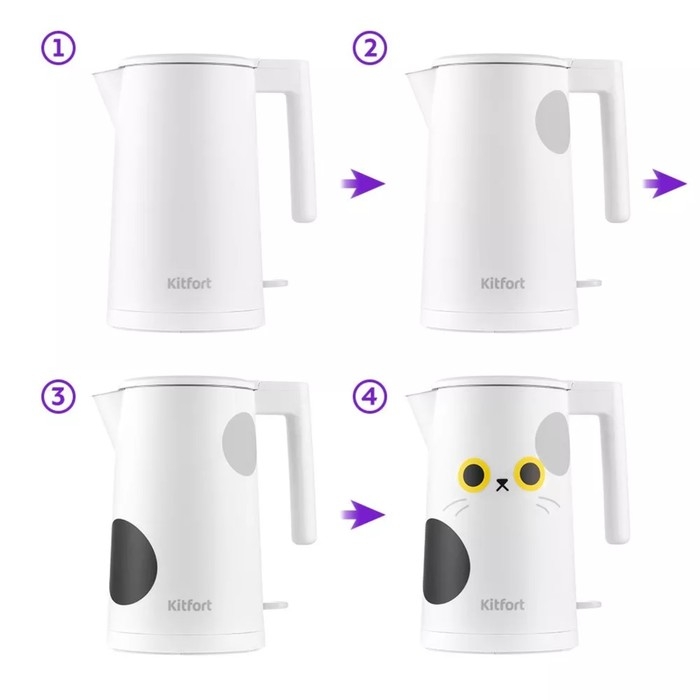 1
Kitfort

2
Kitfort

3
Kitfort

4
Kitfort