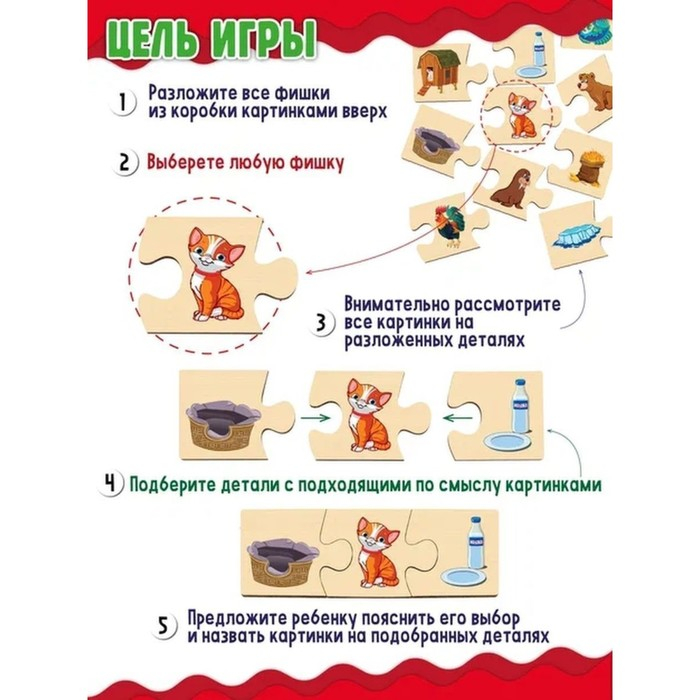 ЦЕЛЬ ИГРЫ

1 Разложите все фишки из коробки картинками вверх

2 Выберете любую фишку

3 Внимательно рассмотрите все картинки на разложенных деталях

4 Подберите детали с подходящими по смыслу картинками

5 Предложите ребенку пояснить его выбор и назвать картинки на подобранных деталях