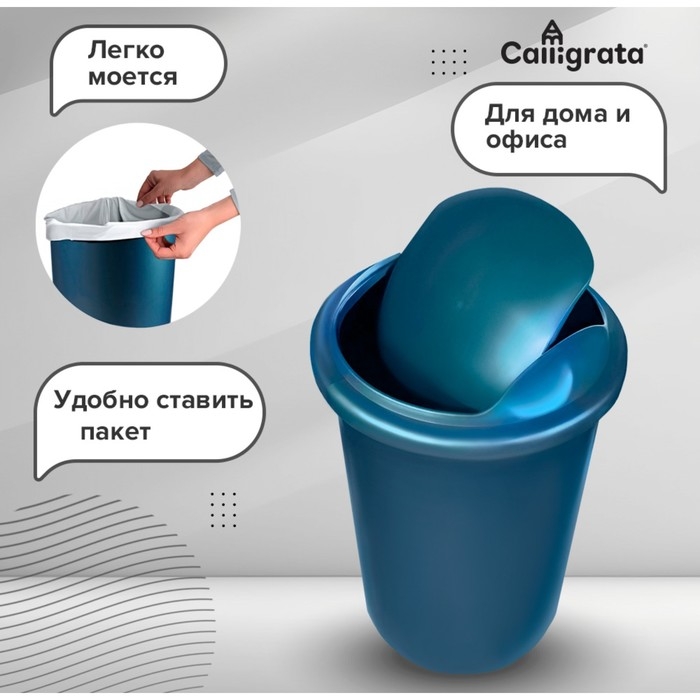 Легко моется

Calligrata

Для дома и офиса

Удобно ставить пакет