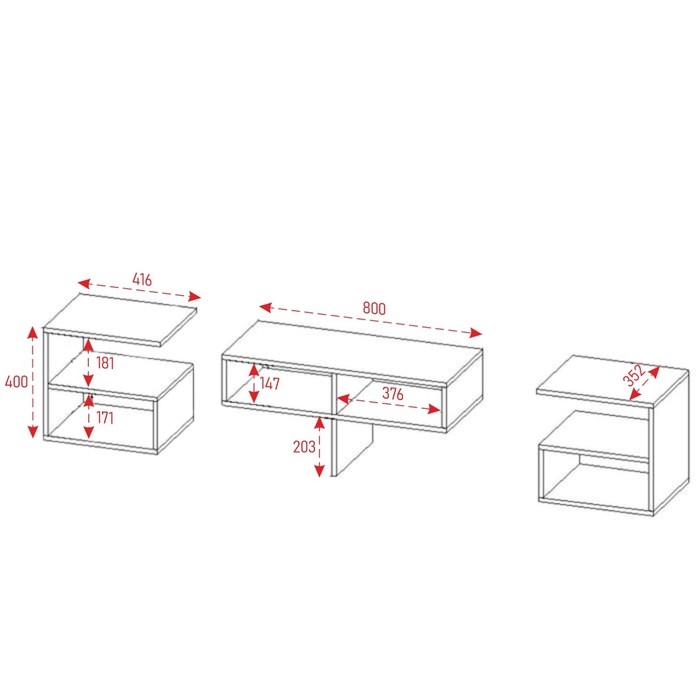 416
400
181
171
800
147
376
203
352