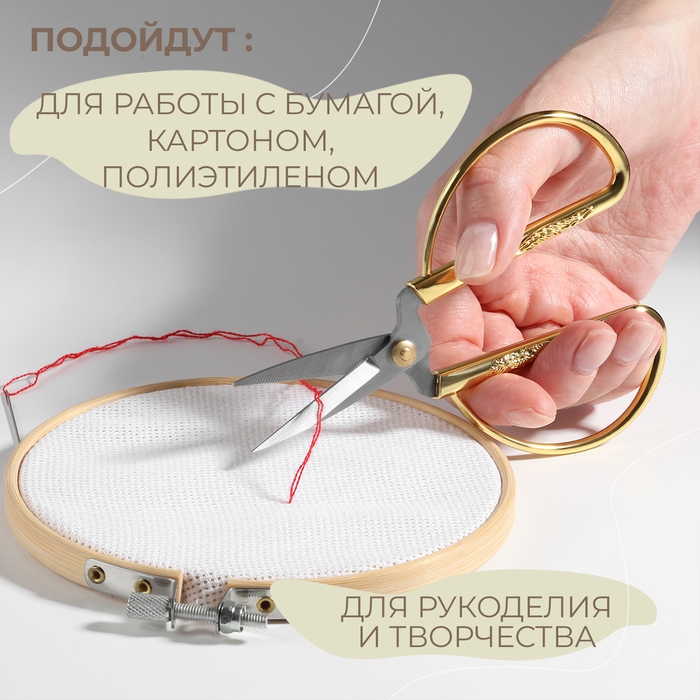 ПОДОЙДУТ :

ДЛЯ РАБОТЫ С БУМАГОЙ, КАРТОНОМ, ПОЛИЭТИЛЕНОМ

ДЛЯ РУКОДЕЛИЯ И ТВОРЧЕСТВА