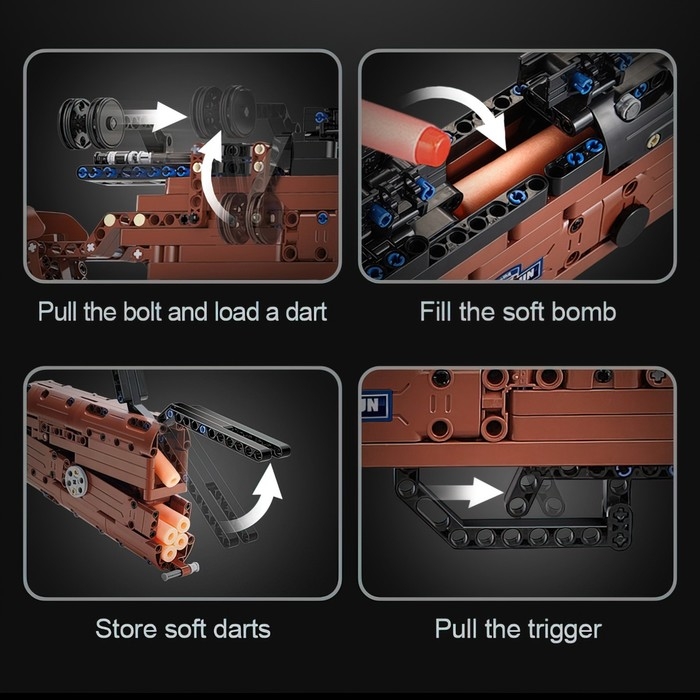 Pull the bolt and load a dart

Fill the soft bomb

Store soft darts

Pull the trigger