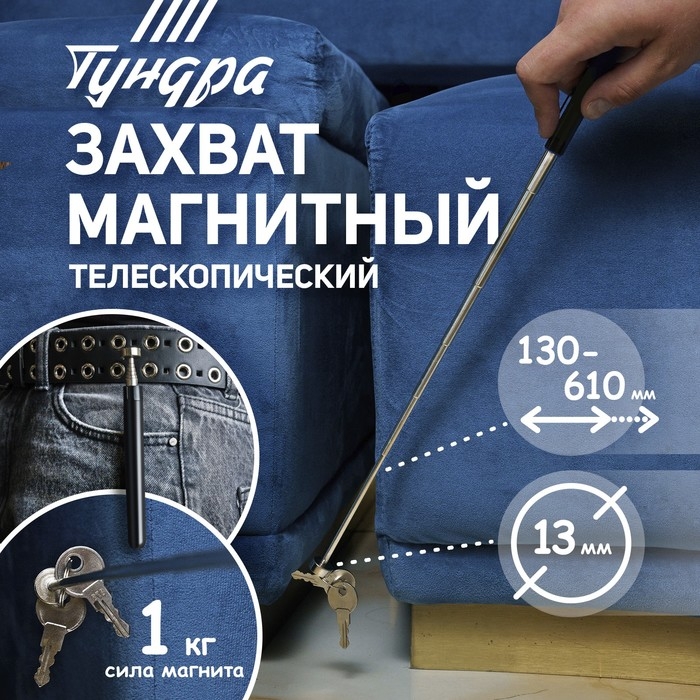 Тундра

ЗАХВАТ МАГНИТНЫЙ

ТЕЛЕСКОПИЧЕСКИЙ

130-610 мм

13 мм

1 кг

сила магнита