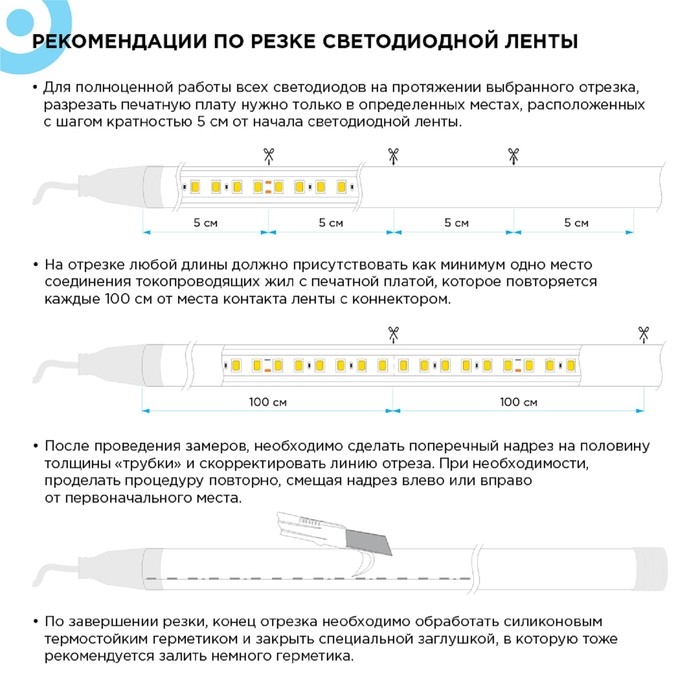 РЕКОМЕНДАЦИИ ПО РЕЗКЕ СВЕТОДИОДНОЙ ЛЕНТЫ

• Для полноценной работы всех светодиодов на протяжении выбранного отрезка, разрезать печатную плату нужно только в определенных местах, расположенных с шагом кратностью 5 см от начала светодиодной ленты.

5 см
5 см
5 см
5 см

• На отрезке любой длины должно присутствовать как минимум одно место соединения токопроводящих жил с печатной платой, которое повторяется каждые 100 см от места контакта ленты с коннектором.

100 см
100 см

• После проведения замеров, необходимо сделать поперечный надрез на половину толщины «трубки» и скорректировать линию отреза. При необходимости, проделать процедуру повторно, смещая надрез влево или вправо от первоначального места.

• По завершении резки, конец отрезка необходимо обработать силиконовым термостойким герметиком и закрыть специальной заглушкой, в которую тоже рекомендуется залить немного герметика.