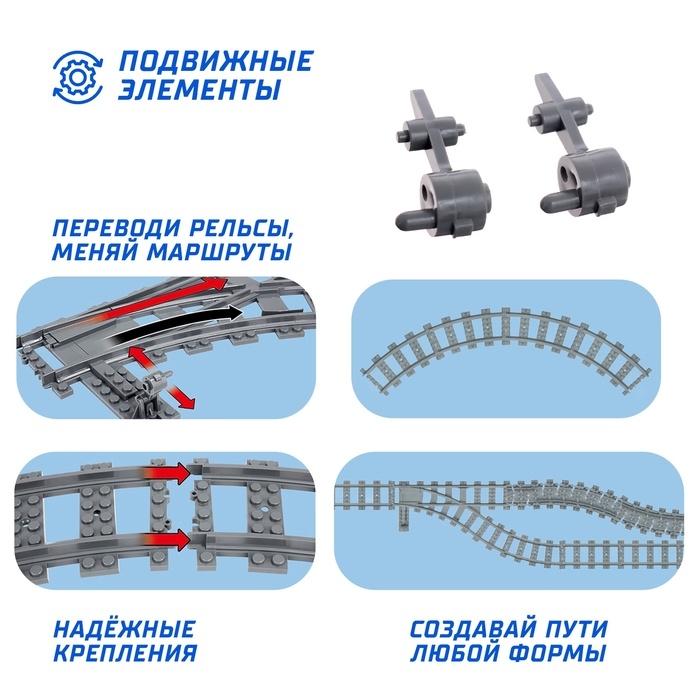 ПОДВИЖНЫЕ ЭЛЕМЕНТЫ

ПЕРЕВОДИ РЕЛЬСЫ, МЕНЯЙ МАРШРУТЫ

НАДЁЖНЫЕ КРЕПЛЕНИЯ

СОЗДАВАЙ ПУТИ ЛЮБОЙ ФОРМЫ