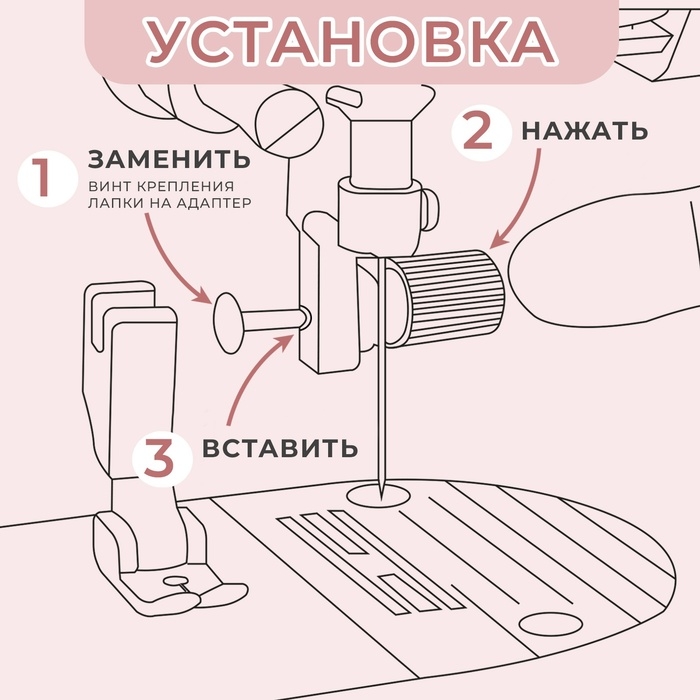 УСТАНОВКА

1 ЗАМЕНИТЬ
ВИНТ КРЕПЛЕНИЯ ЛАПКИ НА АДАПТЕР

2 НАЖАТЬ

3 ВСТАВИТЬ