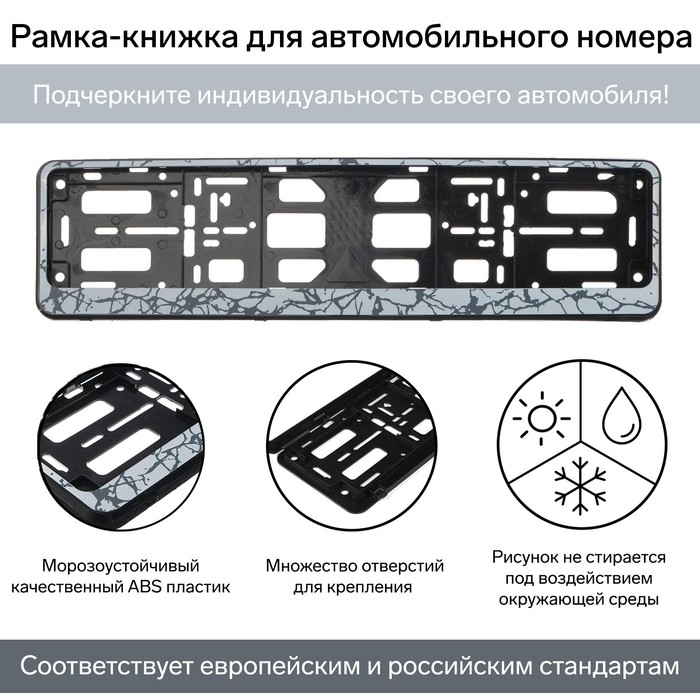 Рамка-книжка для автомобильного номера

Подчеркните индивидуальность своего автомобиля!

Морозоустойчивый качественный ABS пластик

Множество отверстий для крепления

Рисунок не стирается под воздействием окружающей среды

Соответствует европейским и российским стандартам