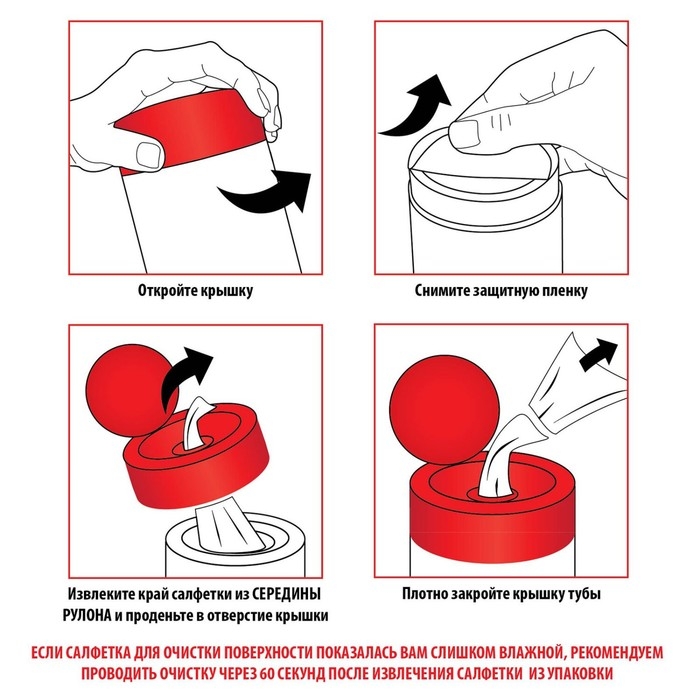 Откройте крышку

Снимите защитную пленку

Извлеките край салфетки из СЕРЕДИНЫ РУЛОНА и проденьте в отверстие крышки

Плотно закройте крышку тубы

ЕСЛИ САЛФЕТКА ДЛЯ ОЧИСТКИ ПОВЕРХНОСТИ ПОКАЗАЛАСЬ ВАМ СЛИШКОМ ВЛАЖНОЙ, РЕКОМЕНДУЕМ ПРОВОДИТЬ ОЧИСТКУ ЧЕРЕЗ 60 СЕКУНД ПОСЛЕ ИЗВЛЕЧЕНИЯ САЛФЕТКИ ИЗ УПАКОВКИ