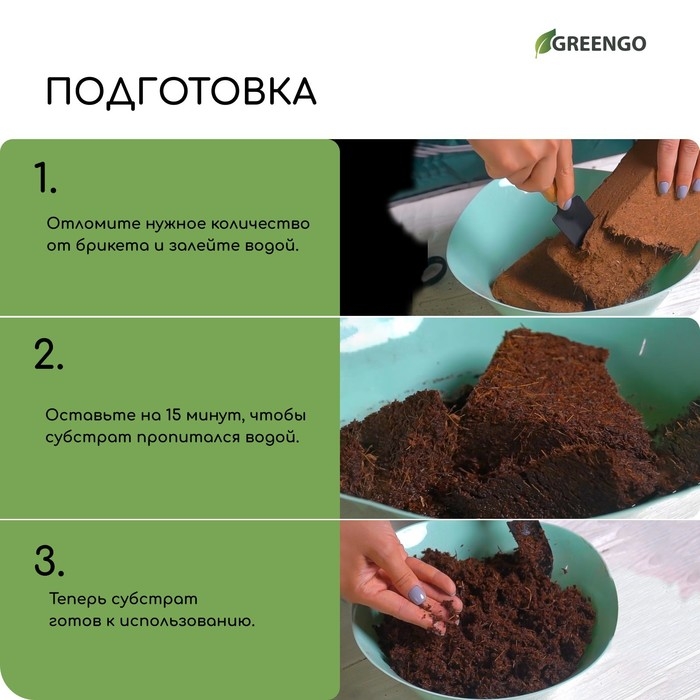 GREENGO

ПОДГОТОВКА

1.

Отломите нужное количество от брикета и залейте водой.

2.

Оставьте на 15 минут, чтобы субстрат пропитался водой.

3.

Теперь субстрат готов к использованию.