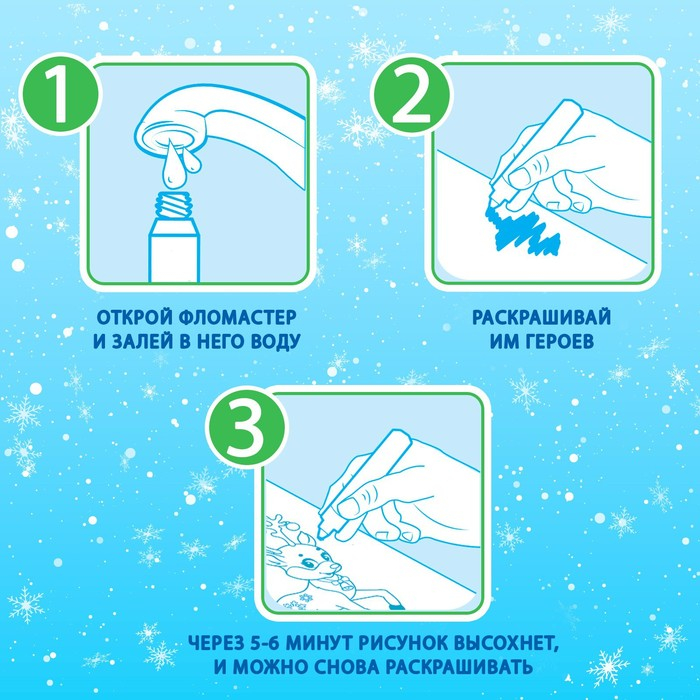 1

ОТКРОЙ ФЛОМАСТЕР И ЗАЛЕЙ В НЕГО ВОДУ

2

РАСКРАШИВАЙ ИМ ГЕРОЕВ

3

ЧЕРЕЗ 5-6 МИНУТ РИСУНОК ВЫСОХНЕТ, И МОЖНО СНОВА РАСКРАШИВАТЬ