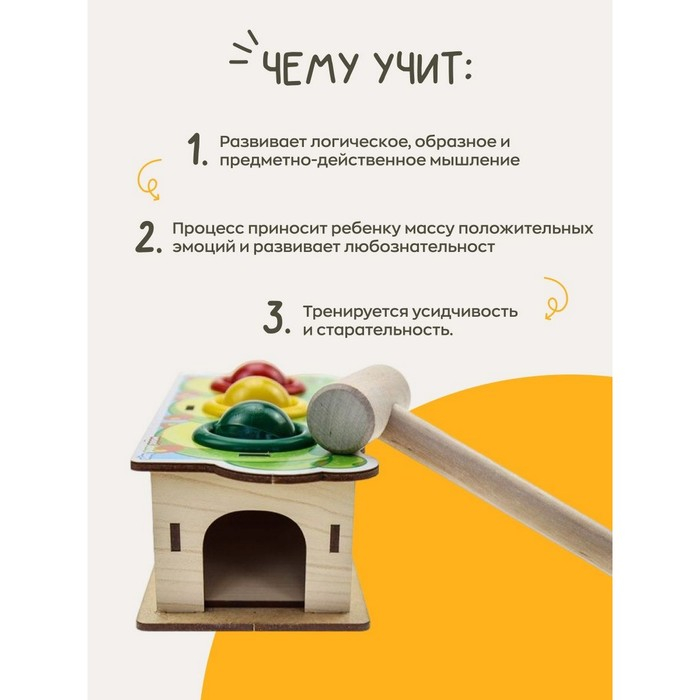 ЧЕМУ УЧИТ:

1. Развивает логическое, образное и предметно-действенное мышление

2. Процесс приносит ребенку массу положительных эмоций и развивает любознательност

3. Тренируется усидчивость и старательность.