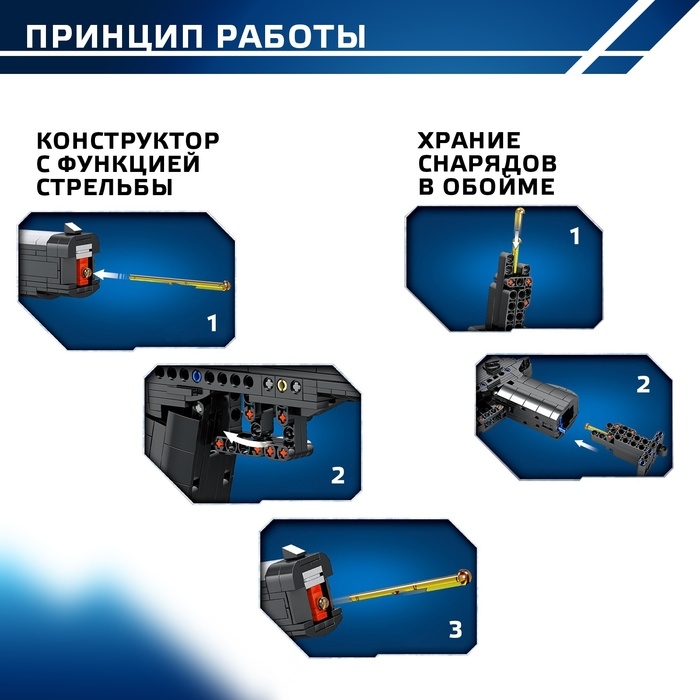 ПРИНЦИП РАБОТЫ

КОНСТРУКТОР С ФУНКЦИЕЙ СТРЕЛЬБЫ

1

2

3

ХРАНИЕ СНАРЯДОВ В ОБОЙМЕ

1

2