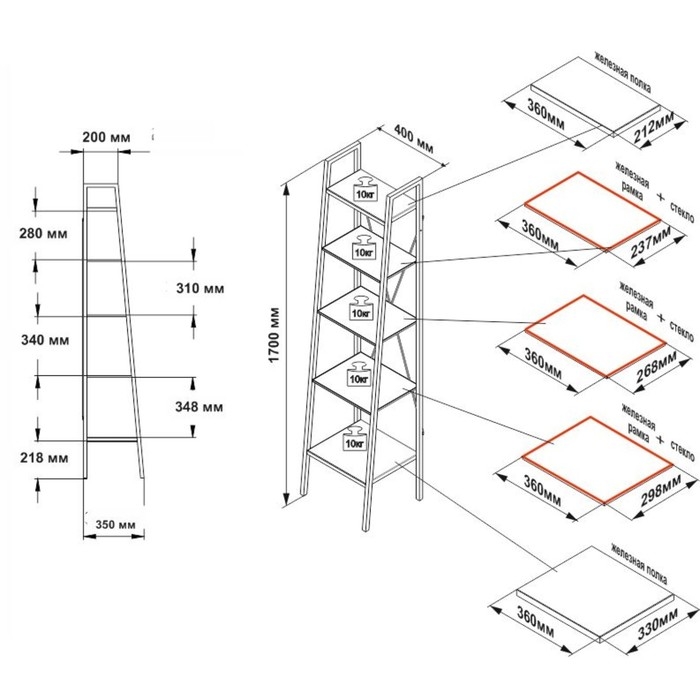 200 мм

280 мм

310 мм

340 мм

348 мм

218 мм

350 мм

400 мм

1700 мм

10кг

10кг

10кг

10кг

10кг

железная полка

360мм

212мм

железная рамка + стекло

360мм

237мм

железная рамка + стекло

360мм

268мм

железная рамка + стекло

360мм

298мм

железная полка

360мм

330мм