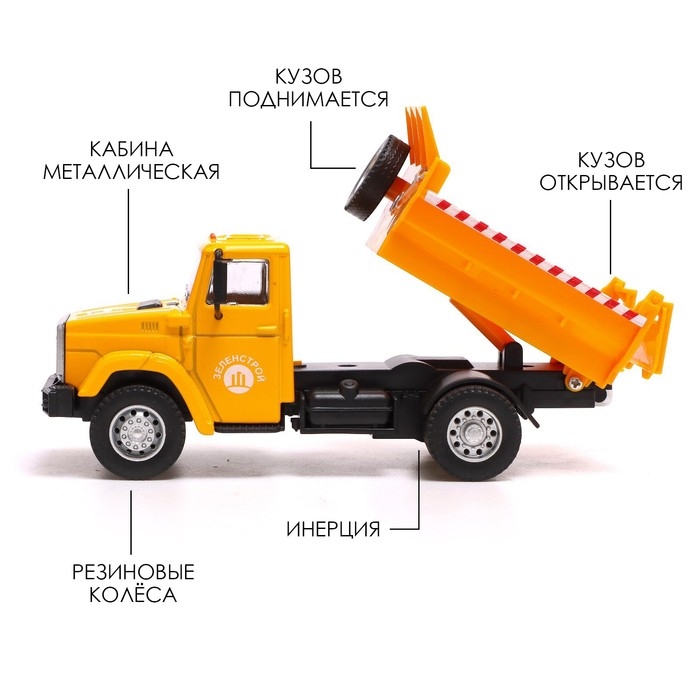 КУЗОВ ПОДНИМАЕТСЯ

КАБИНА МЕТАЛЛИЧЕСКАЯ

КУЗОВ ОТКРЫВАЕТСЯ

ЗЕЛЕНСТРОЙ

ИНЕРЦИЯ

РЕЗИНОВЫЕ КОЛЁСА