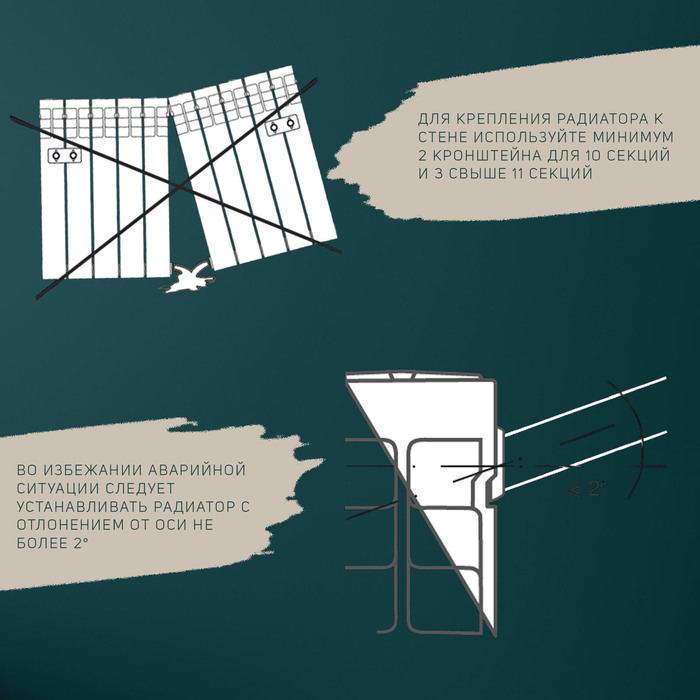 ДЛЯ КРЕПЛЕНИЯ РАДИАТОРА К СТЕНЕ ИСПОЛЬЗУЙТЕ МИНИМУМ 2 КРОНШТЕЙНА ДЛЯ 10 СЕКЦИЙ И 3 СВЫШЕ 11 СЕКЦИЙ

ВО ИЗБЕЖАНИИ АВАРИЙНОЙ СИТУАЦИИ СЛЕДУЕТ УСТАНАВЛИВАТЬ РАДИАТОР С ОТЛОНЕНИЕМ ОТ ОСИ НЕ БОЛЕЕ 2°

< 2°