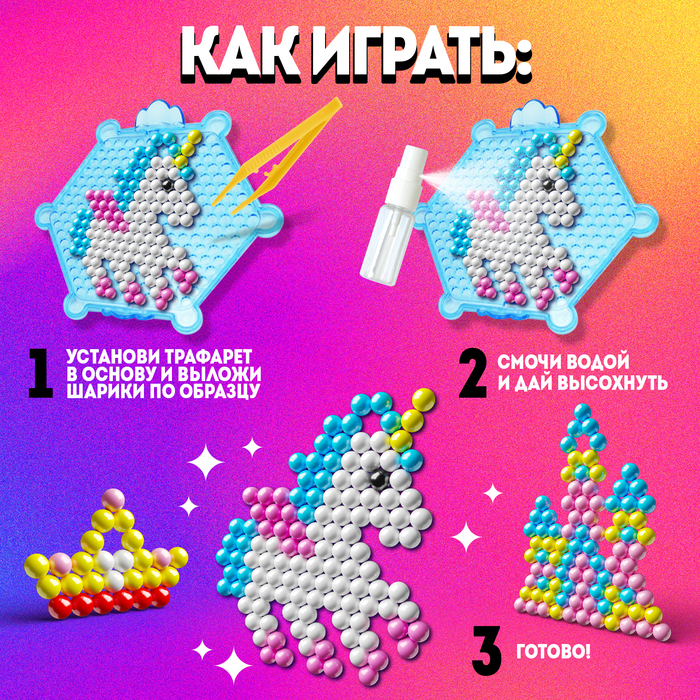 КАК ИГРАТЬ:

1 УСТАНОВИ ТРАФАРЕТ В ОСНОВУ И ВЫЛОЖИ ШАРИКИ ПО ОБРАЗЦУ

2 СМОЧИ ВОДОЙ И ДАЙ ВЫСОХНУТЬ

3 ГОТОВО!