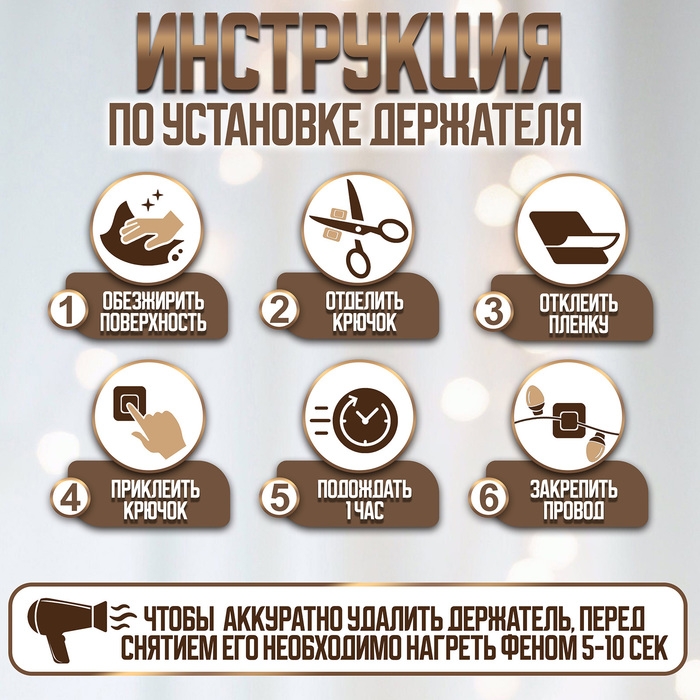 ИНСТРУКЦИЯ
ПО УСТАНОВКЕ ДЕРЖАТЕЛЯ

1 ОБЕЗЖИРИТЬ ПОВЕРХНОСТЬ

2 ОТДЕЛИТЬ КРЮЧОК

3 ОТКЛЕИТЬ ПЛЕНКУ

4 ПРИКЛЕИТЬ КРЮЧОК

5 ПОДОЖДАТЬ 1 ЧАС

6 ЗАКРЕПИТЬ ПРОВОД

ЧТОБЫ АККУРАТНО УДАЛИТЬ ДЕРЖАТЕЛЬ, ПЕРЕД СНЯТИЕМ ЕГО НЕОБХОДИМО НАГРЕТЬ ФЕНОМ 5-10 СЕК