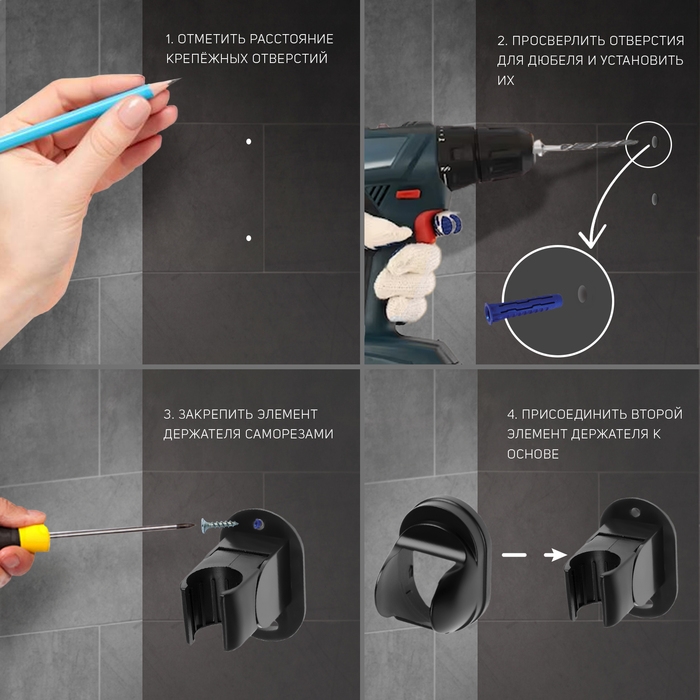 1. ОТМЕТИТЬ РАССТОЯНИЕ КРЕПЁЖНЫХ ОТВЕРСТИЙ

2. ПРОСВЕРЛИТЬ ОТВЕРСТИЯ ДЛЯ ДЮБЕЛЯ И УСТАНОВИТЬ ИХ

3. ЗАКРЕПИТЬ ЭЛЕМЕНТ ДЕРЖАТЕЛЯ САМОРЕЗАМИ

4. ПРИСОЕДИНИТЬ ВТОРОЙ ЭЛЕМЕНТ ДЕРЖАТЕЛЯ К ОСНОВЕ