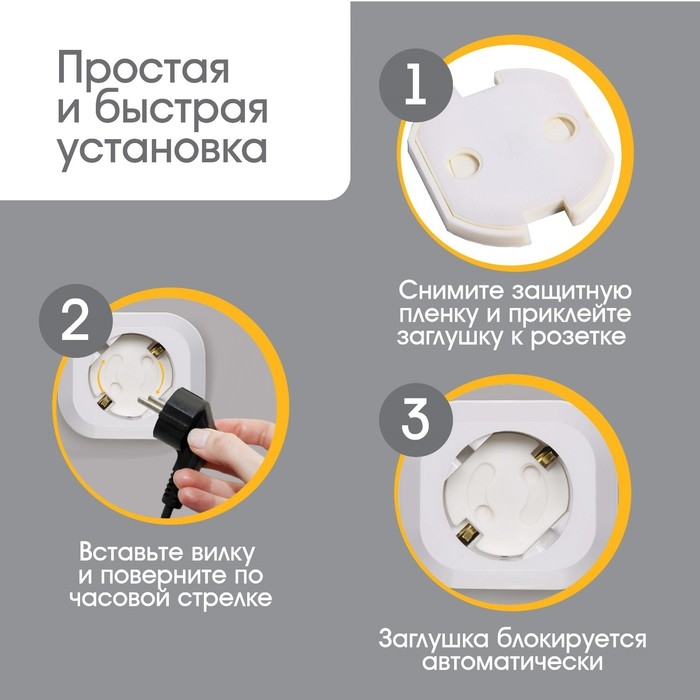 Простая и быстрая установка

1

Снимите защитную пленку и приклейте заглушку к розетке

2

Вставьте вилку и поверните по часовой стрелке

3

Заглушка блокируется автоматически