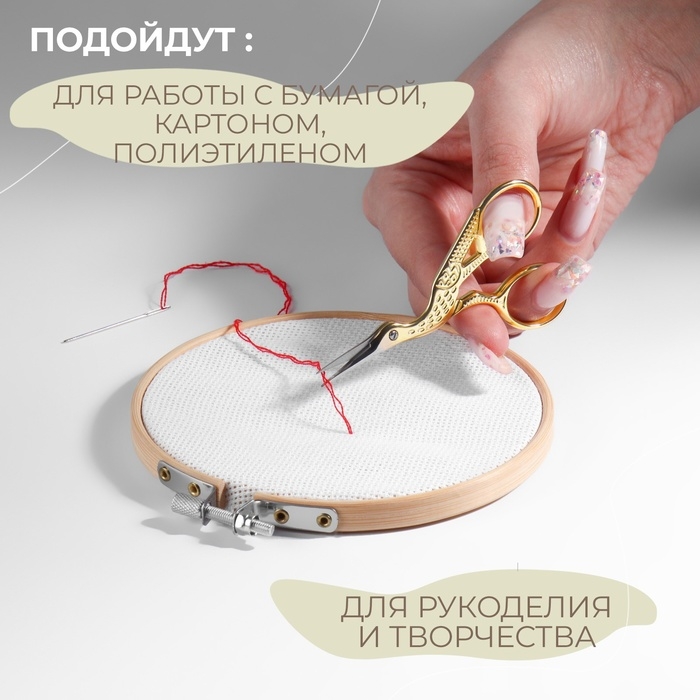 ПОДОЙДУТ :

ДЛЯ РАБОТЫ С БУМАГОЙ, КАРТОНОМ, ПОЛИЭТИЛЕНОМ

ДЛЯ РУКОДЕЛИЯ И ТВОРЧЕСТВА