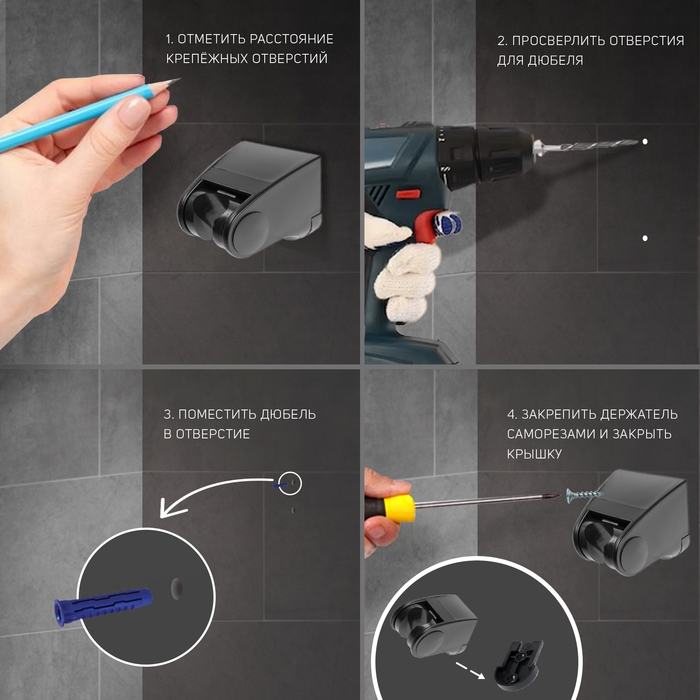 1. ОТМЕТИТЬ РАССТОЯНИЕ КРЕПЁЖНЫХ ОТВЕРСТИЙ

2. ПРОСВЕРЛИТЬ ОТВЕРСТИЯ ДЛЯ ДЮБЕЛЯ

3. ПОМЕСТИТЬ ДЮБЕЛЬ В ОТВЕРСТИЕ

4. ЗАКРЕПИТЬ ДЕРЖАТЕЛЬ САМОРЕЗАМИ И ЗАКРЫТЬ КРЫШКУ