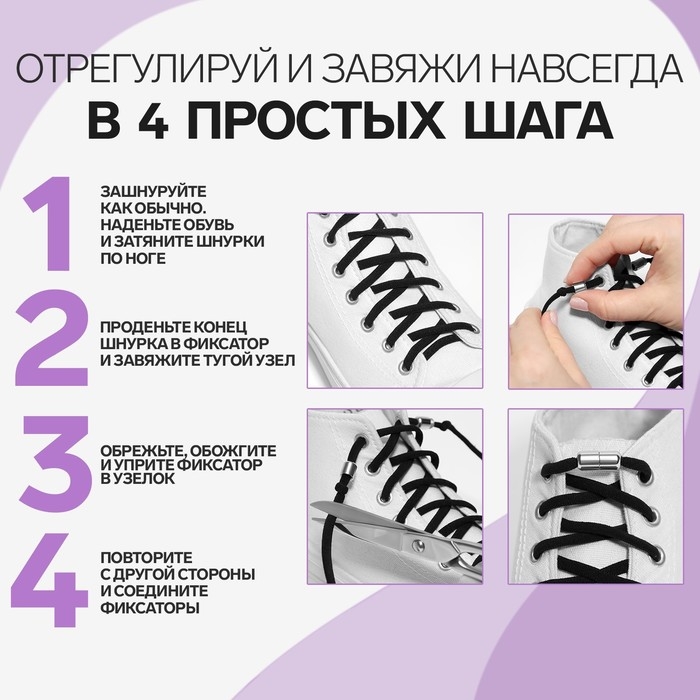 ОТРЕГУЛИРУЙ И ЗАВЯЖИ НАВСЕГДА
В 4 ПРОСТЫХ ШАГА

1
ЗАШНУРУЙТЕ КАК ОБЫЧНО. НАДЕНЬТЕ ОБУВЬ И ЗАТЯНИТЕ ШНУРКИ ПО НОГЕ

2
ПРОДЕНЬТЕ КОНЕЦ ШНУРКА В ФИКСАТОР И ЗАВЯЖИТЕ ТУГОЙ УЗЕЛ

3
ОБРЕЖЬТЕ, ОБОЖГИТЕ И УПРИТЕ ФИКСАТОР В УЗЕЛОК

4
ПОВТОРИТЕ С ДРУГОЙ СТОРОНЫ И СОЕДИНИТЕ ФИКСАТОРЫ