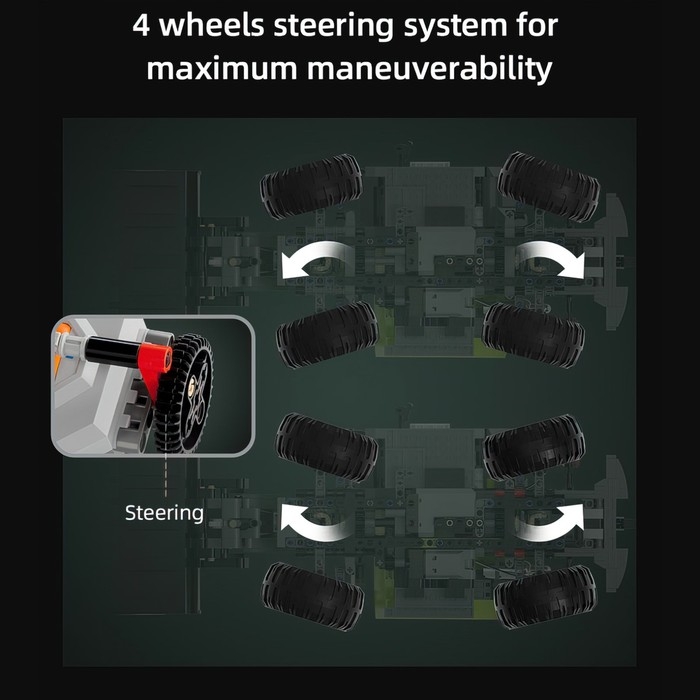 4 wheels steering system for maximum maneuverability

Steering