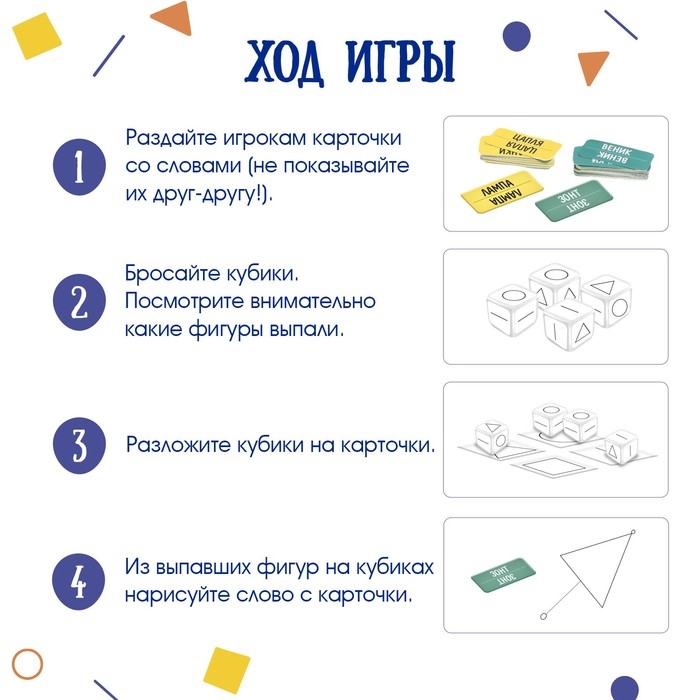 ХОД ИГРЫ

1

Раздайте игрокам карточки со словами (не показывайте их друг-другу!).

ЦАПЛЯ
ЦАПЛЯ
ВЕНИК
ВЕНИК
ЛАМПА
ЛАМПА
ЗОНТ
ЗОНТ

2

Бросайте кубики. Посмотрите внимательно какие фигуры выпали.

3

Разложите кубики на карточки.

4

Из выпавших фигур на кубиках нарисуйте слово с карточки.

ЗОНТ
ЗОНТ