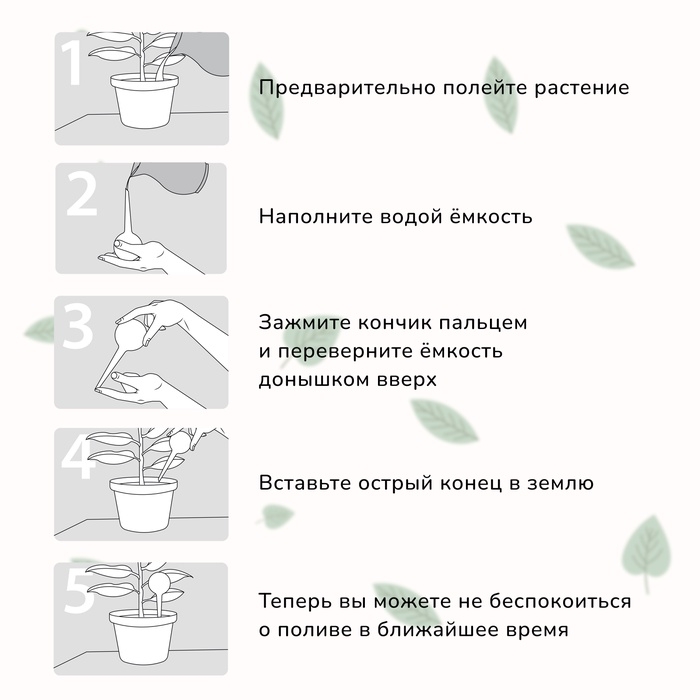 1

Предварительно полейте растение

2

Наполните водой ёмкость

3

Зажмите кончик пальцем и переверните ёмкость донышком вверх

4

Вставьте острый конец в землю

5

Теперь вы можете не беспокоиться о поливе в ближайшее время