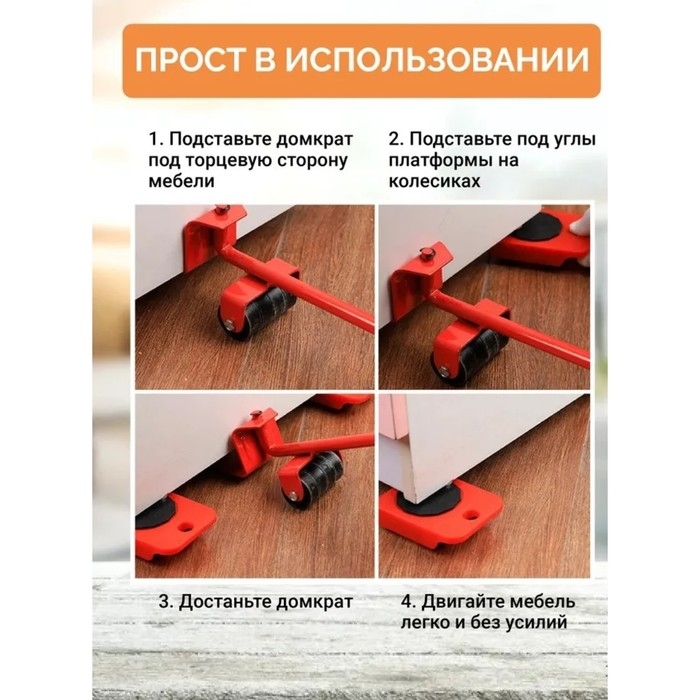 ПРОСТ В ИСПОЛЬЗОВАНИИ

1. Подставьте домкрат под торцевую сторону мебели

2. Подставьте под углы платформы на колесиках

3. Достаньте домкрат

4. Двигайте мебель легко и без усилий