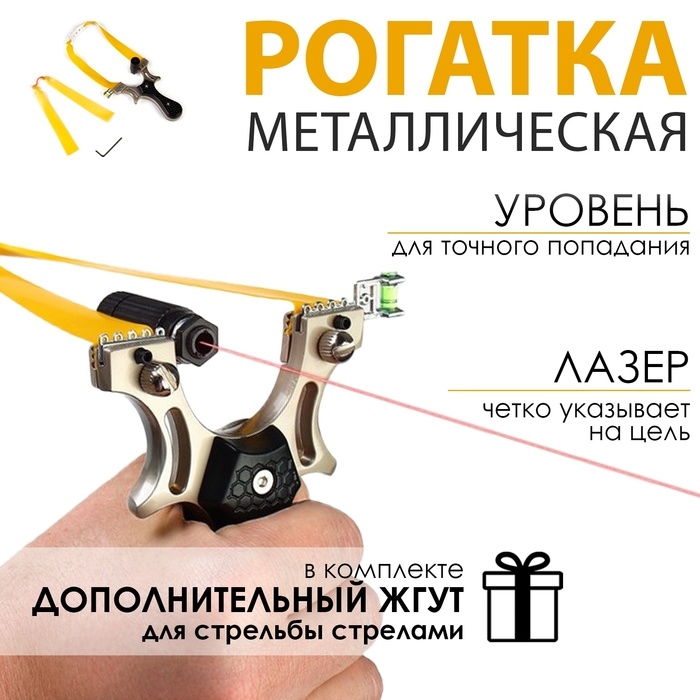 РОГАТКА
МЕТАЛЛИЧЕСКАЯ

УРОВЕНЬ
для точного попадания

ЛАЗЕР
четко указывает на цель

в комплекте
ДОПОЛНИТЕЛЬНЫЙ ЖГУТ
для стрельбы стрелами