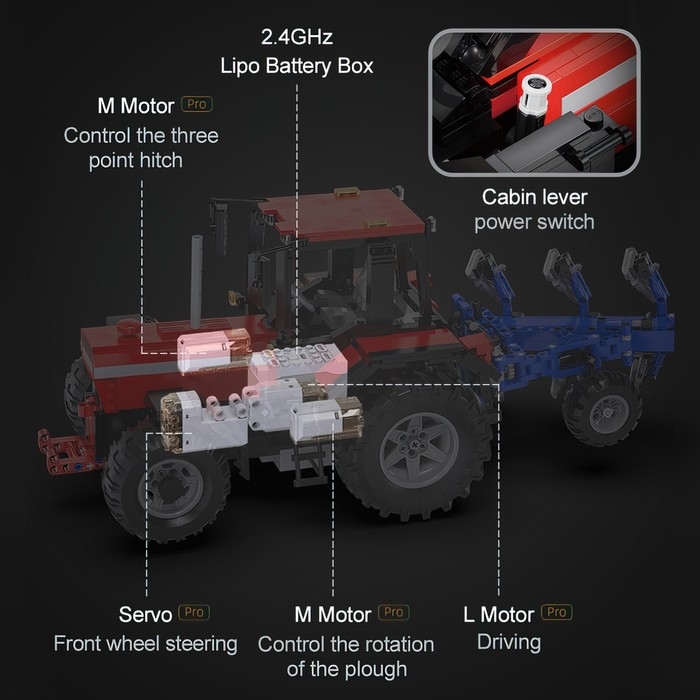 2.4GHz
Lipo Battery Box

M Motor Pro
Control the three point hitch

Cabin lever
power switch

Servo Pro
Front wheel steering

M Motor Pro
Control the rotation of the plough

L Motor Pro
Driving