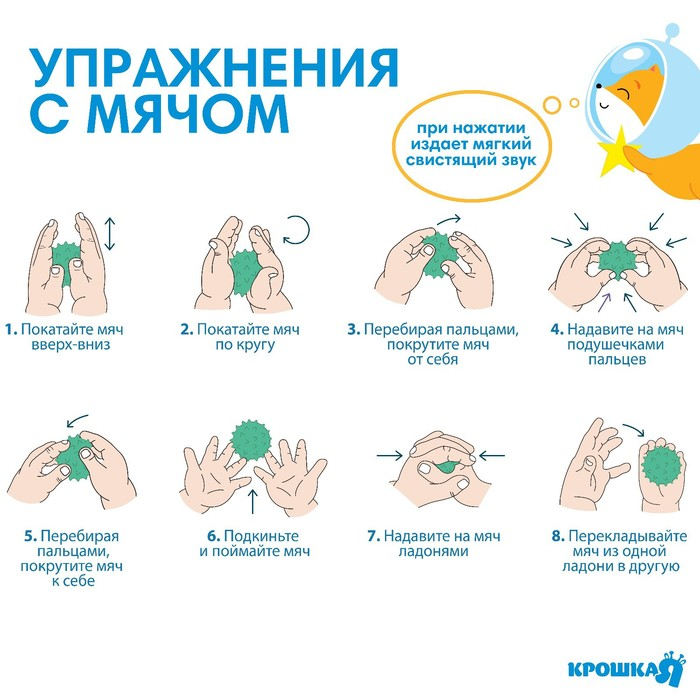 УПРАЖНЕНИЯ С МЯЧОМ

при нажатии издает мягкий свистящий звук

1. Покатайте мяч вверх-вниз

2. Покатайте мяч по кругу

3. Перебирая пальцами, покрутите мяч от себя

4. Надавите на мяч подушечками пальцев

5. Перебирая пальцами, покрутите мяч к себе

6. Подкиньте и поймайте мяч

7. Надавите на мяч ладонями

8. Перекладывайте мяч из одной ладони в другую

КРОШКА Я