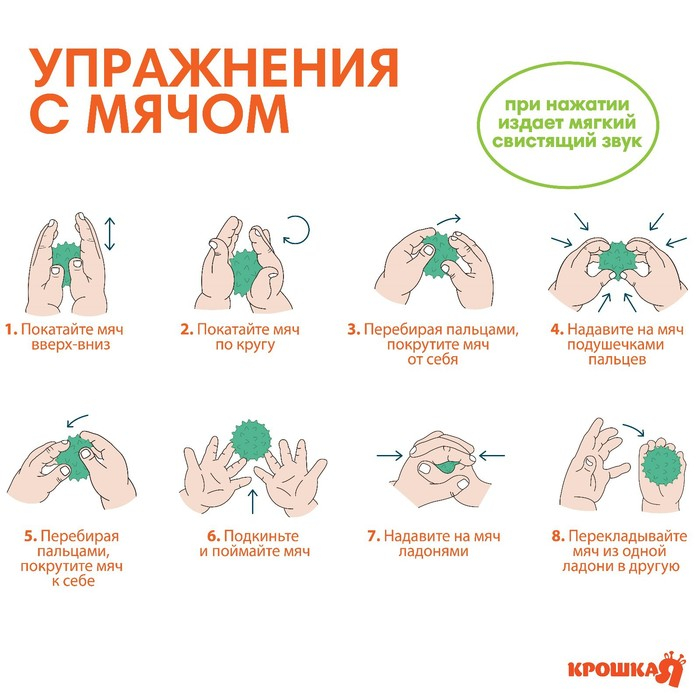 УПРАЖНЕНИЯ С МЯЧОМ

при нажатии издает мягкий свистящий звук

1. Покатайте мяч вверх-вниз

2. Покатайте мяч по кругу

3. Перебирая пальцами, покрутите мяч от себя

4. Надавите на мяч подушечками пальцев

5. Перебирая пальцами, покрутите мяч к себе

6. Подкиньте и поймайте мяч

7. Надавите на мяч ладонями

8. Перекладывайте мяч из одной ладони в другую

КРОШКА Я