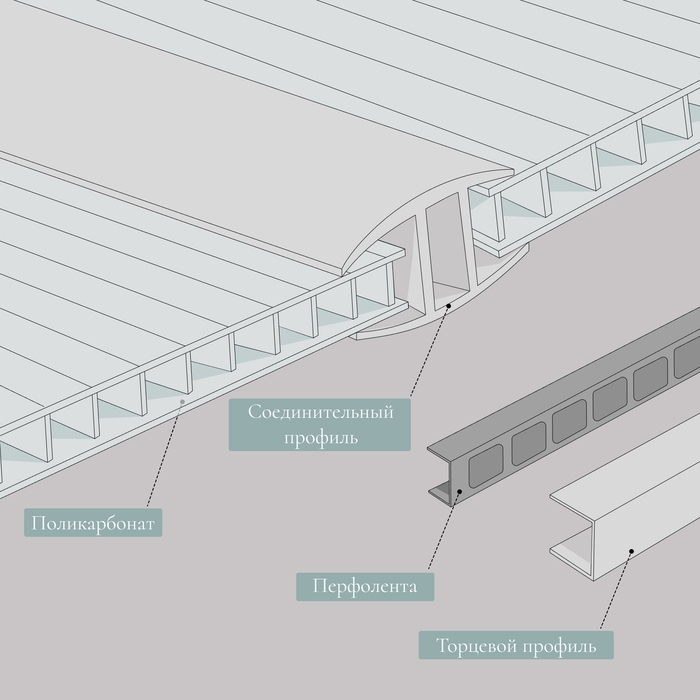 Соединительный профиль

Поликарбонат

Перфолента

Торцевой профиль