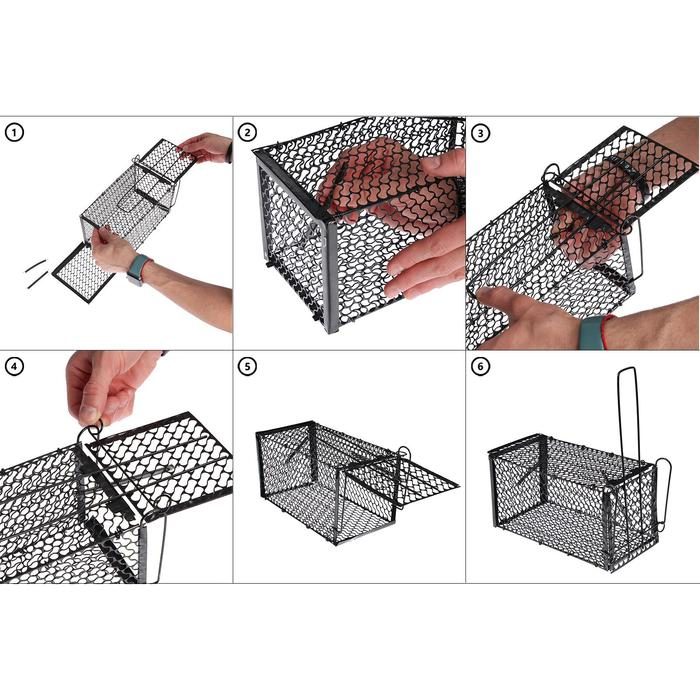 1

2

3

4

5

6