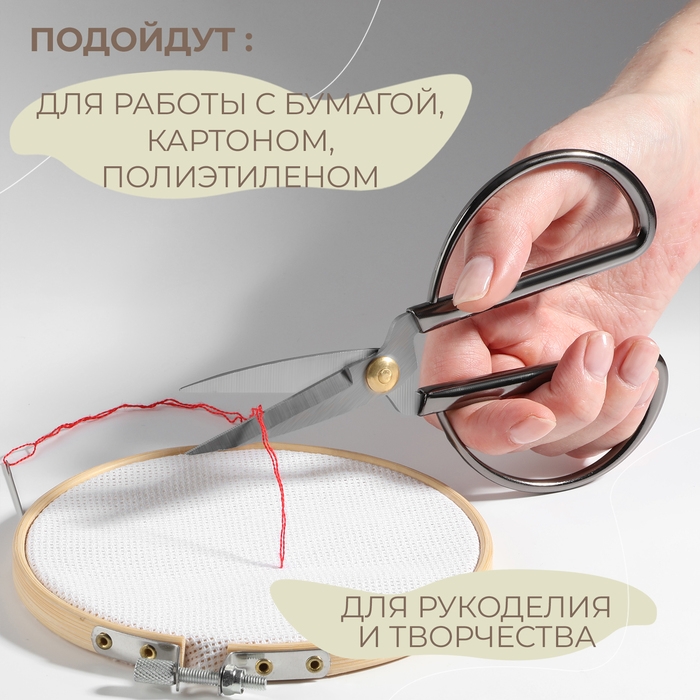 ПОДОЙДУТ :

ДЛЯ РАБОТЫ С БУМАГОЙ, КАРТОНОМ, ПОЛИЭТИЛЕНОМ

ДЛЯ РУКОДЕЛИЯ И ТВОРЧЕСТВА