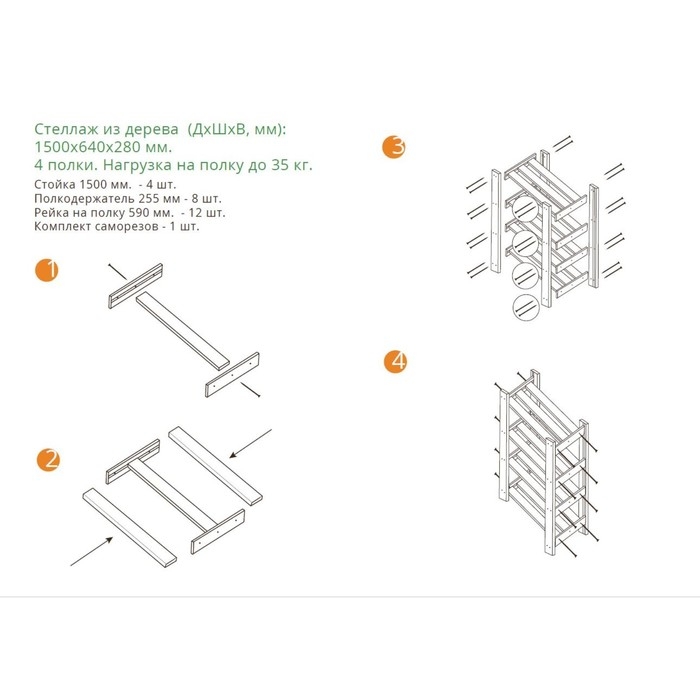 Стеллаж из дерева (ДхШхВ, мм):
1500х640х280 мм.
4 полки. Нагрузка на полку до 35 кг.

Стойка 1500 мм. - 4 шт.
Полкодержатель 255 мм - 8 шт.
Рейка на полку 590 мм. - 12 шт.
Комплект саморезов - 1 шт.

1

2

3

4