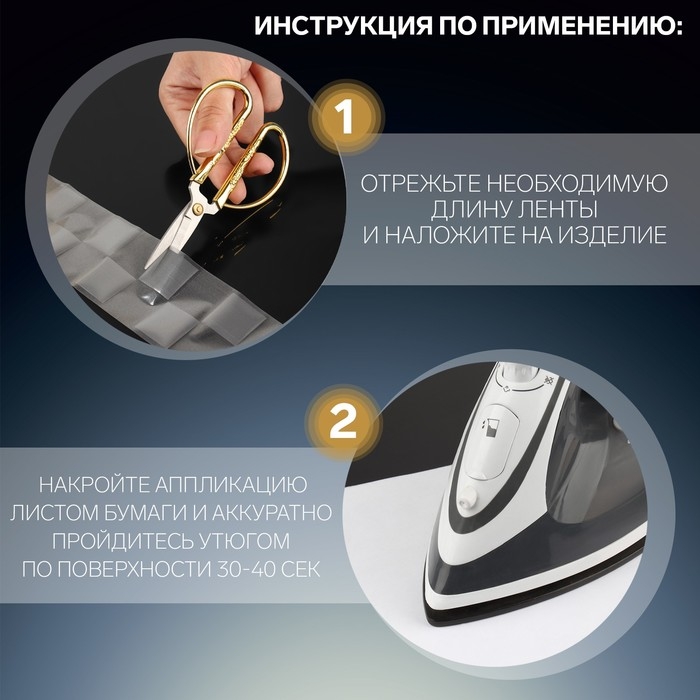 ИНСТРУКЦИЯ ПО ПРИМЕНЕНИЮ:

1

ОТРЕЖЬТЕ НЕОБХОДИМУЮ ДЛИНУ ЛЕНТЫ И НАЛОЖИТЕ НА ИЗДЕЛИЕ

2

НАКРОЙТЕ АППЛИКАЦИЮ ЛИСТОМ БУМАГИ И АККУРАТНО ПРОЙДИТЕСЬ УТЮГОМ ПО ПОВЕРХНОСТИ 30-40 СЕК