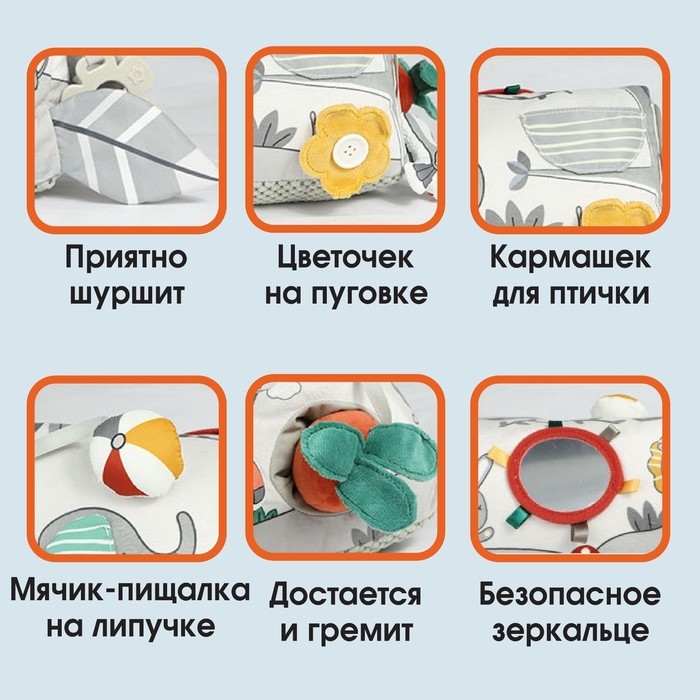 Приятно шуршит

Цветочек на пуговке

Кармашек для птички

Мячик-пищалка на липучке

Достается и гремит

Безопасное зеркальце