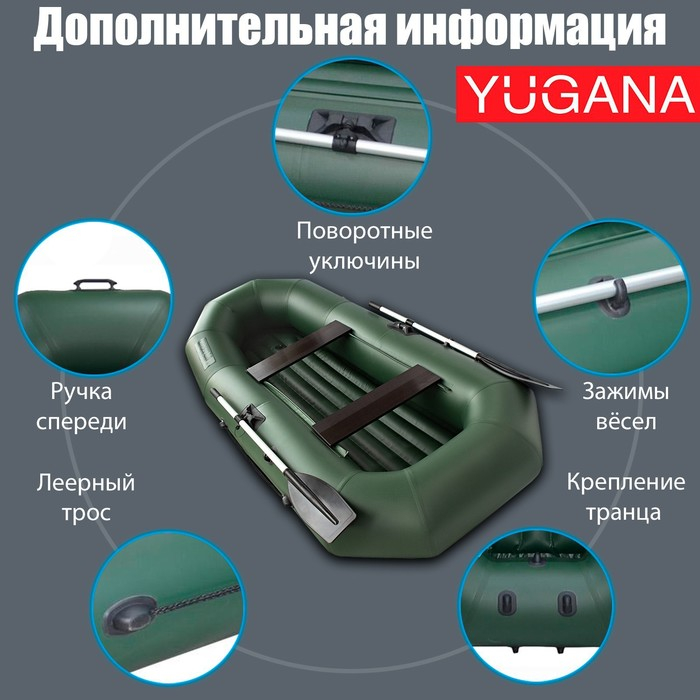 Дополнительная информация

YUGANA

Поворотные уключины

Ручка спереди

Зажимы вёсел

Леерный трос

Крепление транца