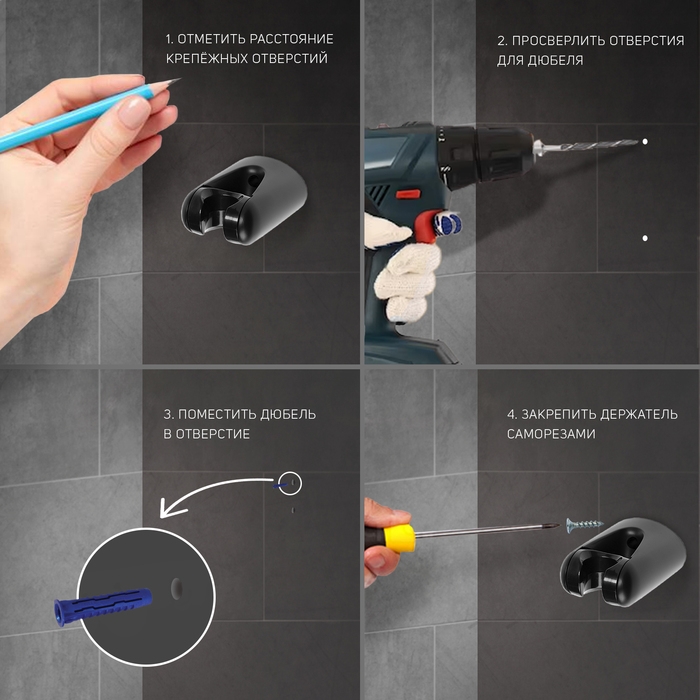 1. ОТМЕТИТЬ РАССТОЯНИЕ КРЕПЁЖНЫХ ОТВЕРСТИЙ

2. ПРОСВЕРЛИТЬ ОТВЕРСТИЯ ДЛЯ ДЮБЕЛЯ

3. ПОМЕСТИТЬ ДЮБЕЛЬ В ОТВЕРСТИЕ

4. ЗАКРЕПИТЬ ДЕРЖАТЕЛЬ САМОРЕЗАМИ