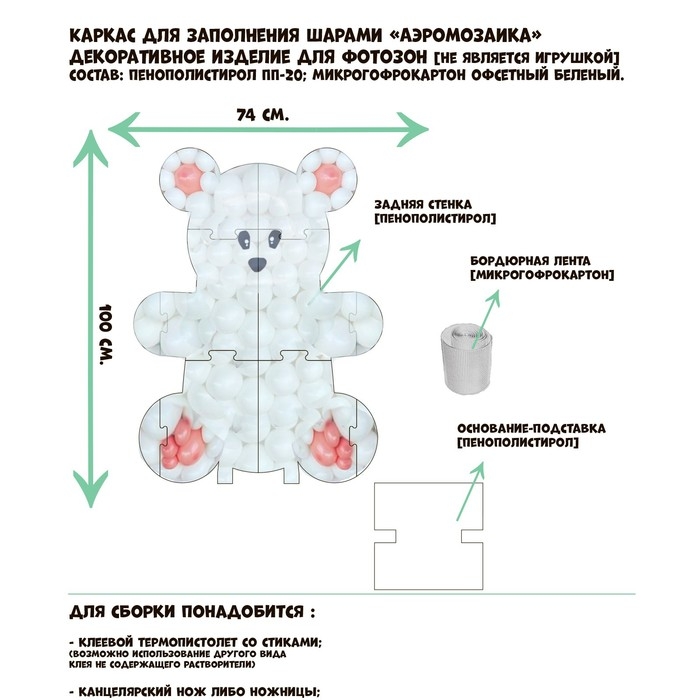 КАРКАС ДЛЯ ЗАПОЛНЕНИЯ ШАРАМИ «АЭРОМОЗАИКА»
ДЕКОРАТИВНОЕ ИЗДЕЛИЕ ДЛЯ ФОТОЗОН [НЕ ЯВЛЯЕТСЯ ИГРУШКОЙ]
СОСТАВ: ПЕНОПОЛИСТИРОЛ ПП-20; МИКРОГОФРОКАРТОН ОФСЕТНЫЙ БЕЛЕНЫЙ.

74 СМ.

100 СМ.

ЗАДНЯЯ СТЕНКА
[ПЕНОПОЛИСТИРОЛ]

БОРДЮРНАЯ ЛЕНТА
[МИКРОГОФРОКАРТОН]

ОСНОВАНИЕ-ПОДСТАВКА
[ПЕНОПОЛИСТИРОЛ]

ДЛЯ СБОРКИ ПОНАДОБИТСЯ :

- КЛЕЕВОЙ ТЕРМОПИСТОЛЕТ СО СТИКАМИ;
(ВОЗМОЖНО ИСПОЛЬЗОВАНИЕ ДРУГОГО ВИДА КЛЕЯ НЕ СОДЕРЖАЩЕГО РАСТВОРИТЕЛИ)

- КАНЦЕЛЯРСКИЙ НОЖ ЛИБО НОЖНИЦЫ;