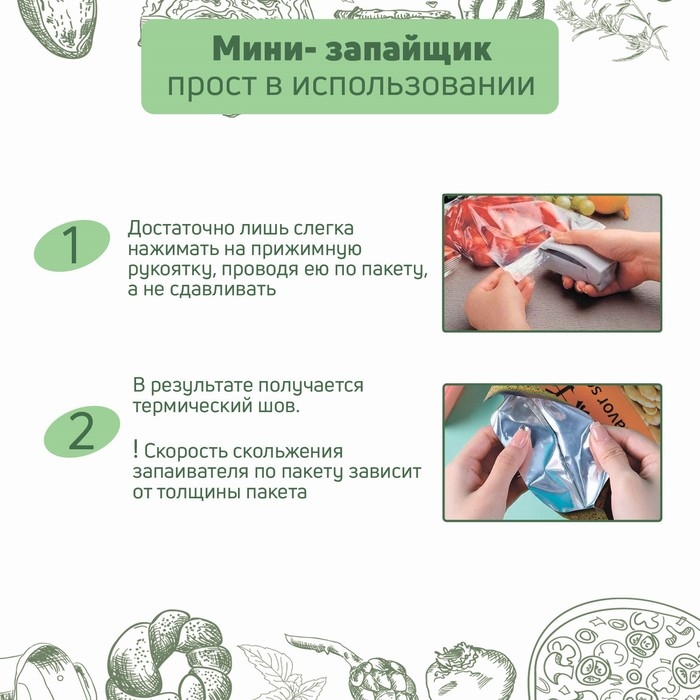 Мини- запайщик
прост в использовании

1

Достаточно лишь слегка нажимать на прижимную рукоятку, проводя ею по пакету, а не сдавливать

2

В результате получается термический шов.

! Скорость скольжения запаивателя по пакету зависит от толщины пакета