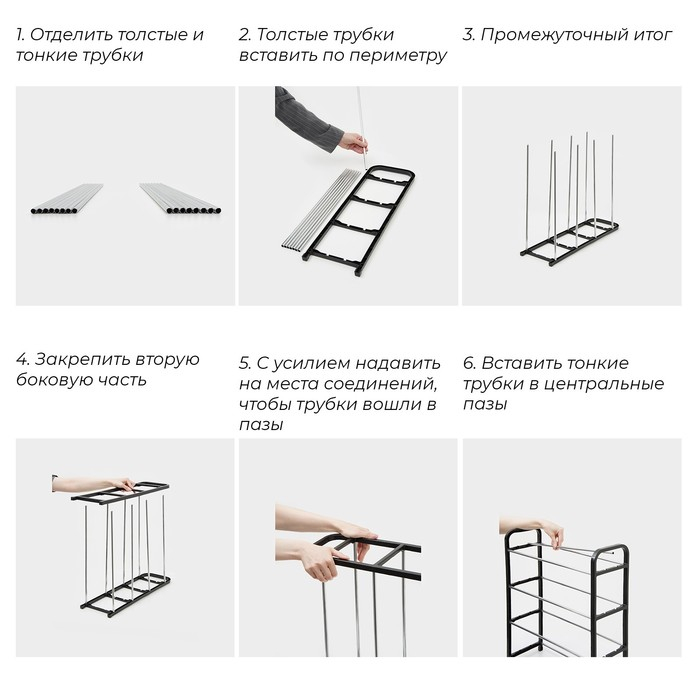 1. Отделить толстые и тонкие трубки

2. Толстые трубки вставить по периметру

3. Промежуточный итог

4. Закрепить вторую боковую часть

5. С усилием надавить на места соединений, чтобы трубки вошли в пазы

6. Вставить тонкие трубки в центральные пазы