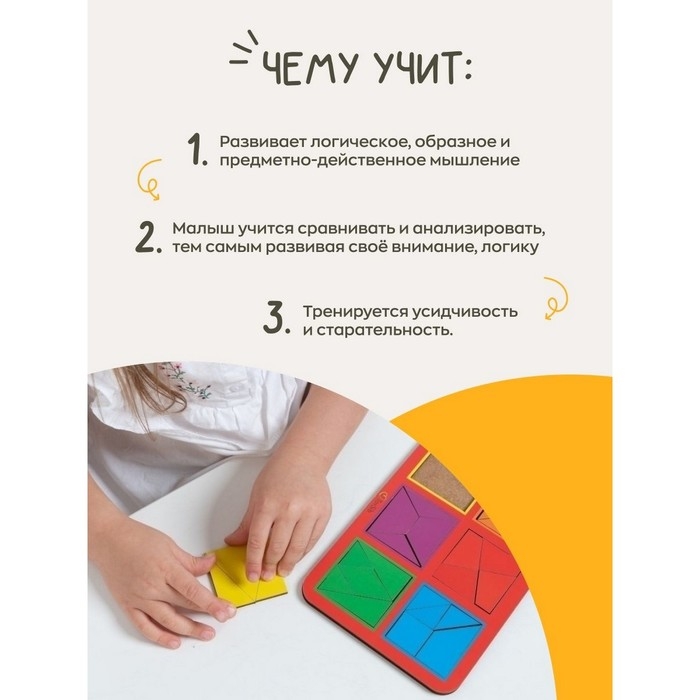 ЧЕМУ УЧИТ:

1. Развивает логическое, образное и предметно-действенное мышление

2. Малыш учится сравнивать и анализировать, тем самым развивая своё внимание, логику

3. Тренируется усидчивость и старательность.