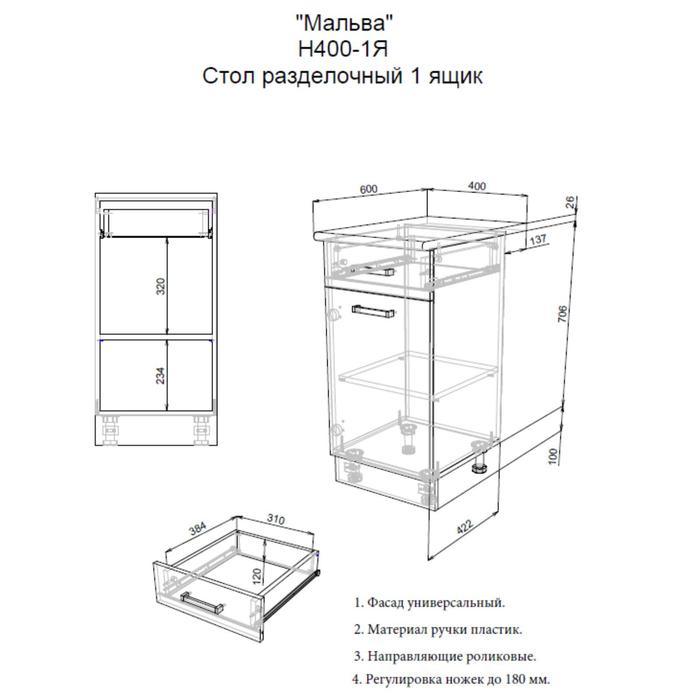 "Мальва"
Н400-1Я
Стол разделочный 1 ящик

320
234

600
400
26
137
706
100
422

384
310
120

1. Фасад универсальный.
2. Материал ручки пластик.
3. Направляющие роликовые.
4. Регулировка ножек до 180 мм.