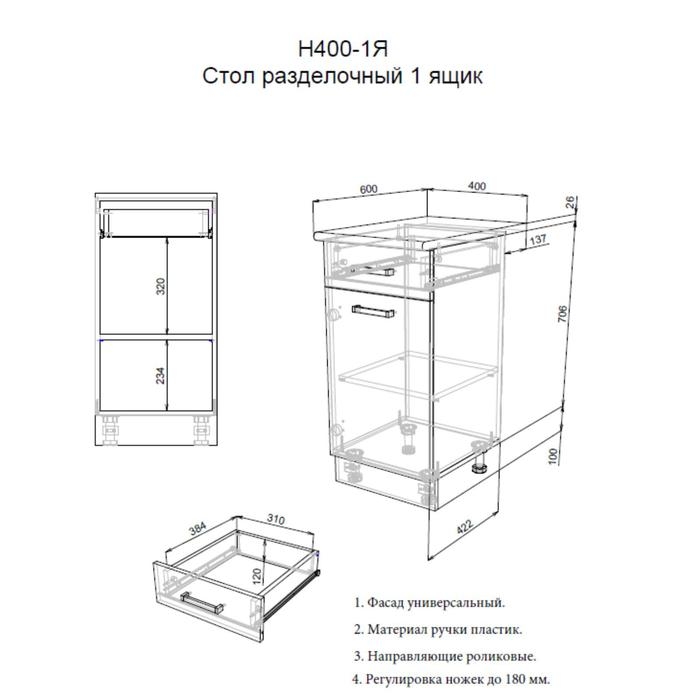 Н400-1Я
Стол разделочный 1 ящик

320
234

600
400
26
137
706
100
422

384
310
120

1. Фасад универсальный.

2. Материал ручки пластик.

3. Направляющие роликовые.

4. Регулировка ножек до 180 мм.