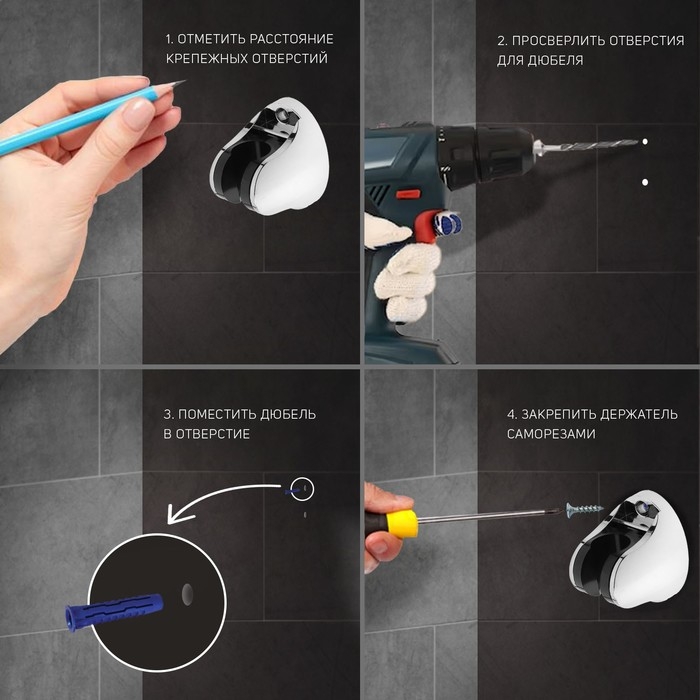 1. ОТМЕТИТЬ РАССТОЯНИЕ КРЕПЕЖНЫХ ОТВЕРСТИЙ

2. ПРОСВЕРЛИТЬ ОТВЕРСТИЯ ДЛЯ ДЮБЕЛЯ

3. ПОМЕСТИТЬ ДЮБЕЛЬ В ОТВЕРСТИЕ

4. ЗАКРЕПИТЬ ДЕРЖАТЕЛЬ САМОРЕЗАМИ